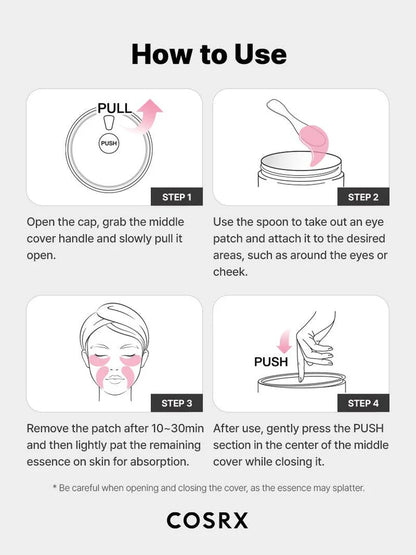 How to Use

PULL

PUSH

STEP 1

Open the cap, grab the middle cover handle and slowly pull it open.

STEP 2

Use the spoon to take out an eye patch and attach it to the desired areas, such as around the eyes or cheek.

STEP 3

Remove the patch after 10~30min and then lightly pat the remaining essence on skin for absorption.

PUSH

STEP 4

After use, gently press the PUSH section in the center of the middle cover while closing it.

* Be careful when opening and closing the cover, as the essence may splatter.

COSRX